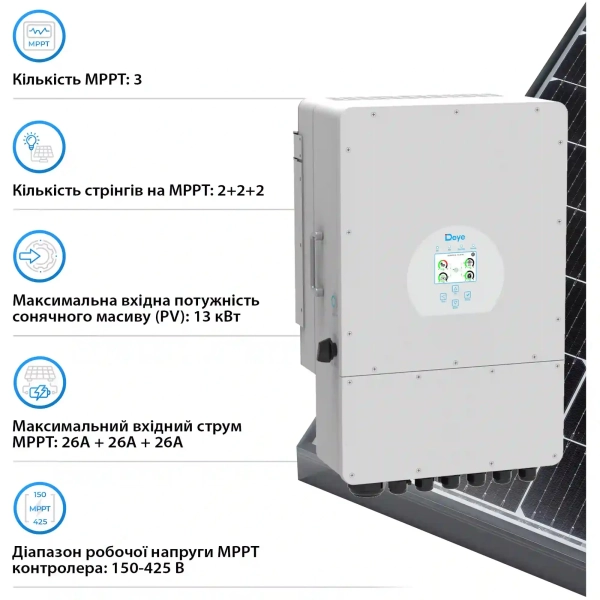 MPPT

Кількість MPPT: 3

Кількість стрінгів на MPPT: 2+2+2

Максимальна вхідна потужність сонячного масиву (PV): 13 кВт

Максимальний вхідний струм MPPT: 26A + 26A + 26A

150
MPPT
425

Діапазон робочої напруги MPPT контролера: 150-425 В

Deye