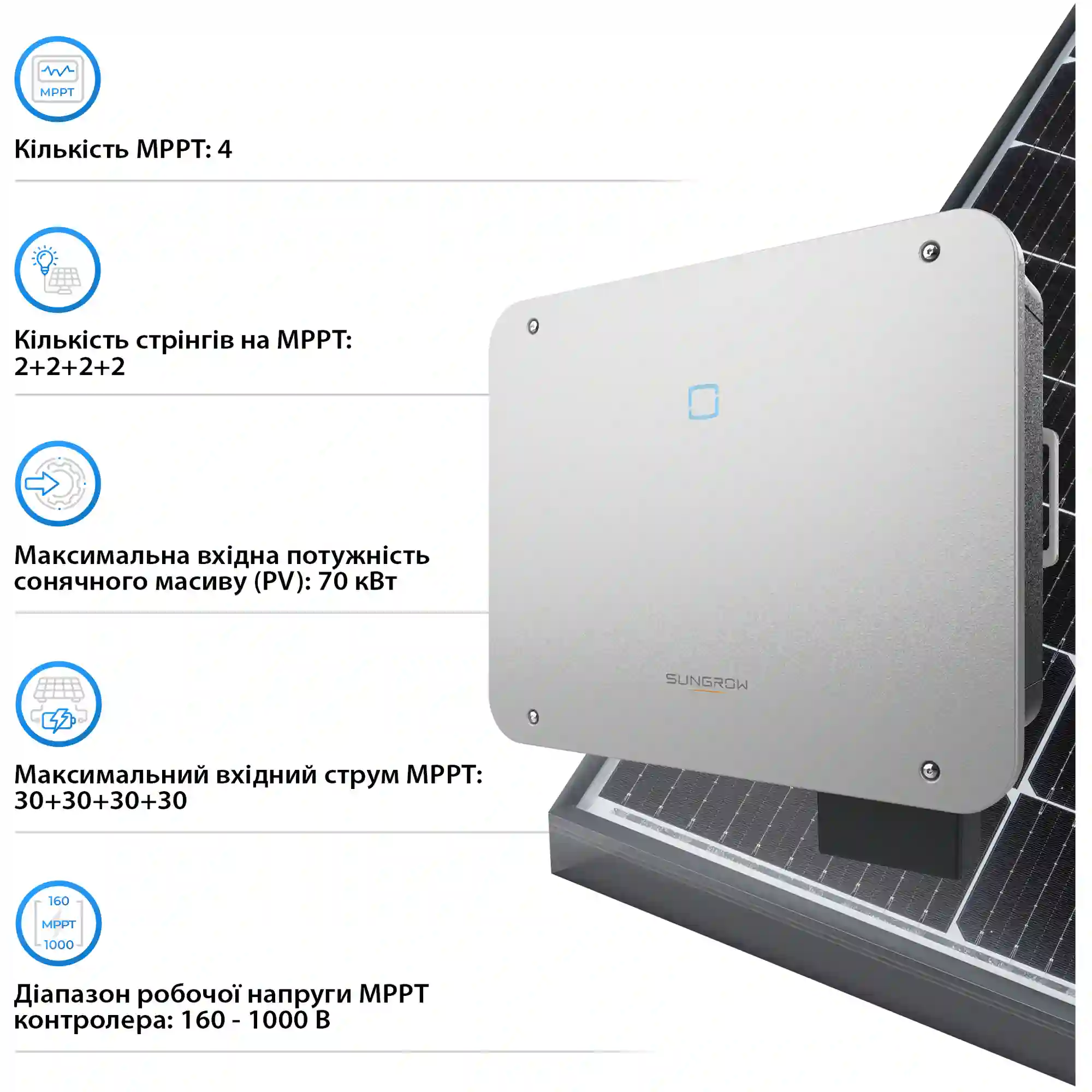 MPPT

Кількість MPPT: 4

Кількість стрінгів на MPPT: 2+2+2+2

Максимальна вхідна потужність сонячного масиву (PV): 70 кВт

Максимальний вхідний струм MPPT: 30+30+30+30

160
MPPT
1000

Діапазон робочої напруги MPPT контролера: 160 - 1000 В

SUNGROW