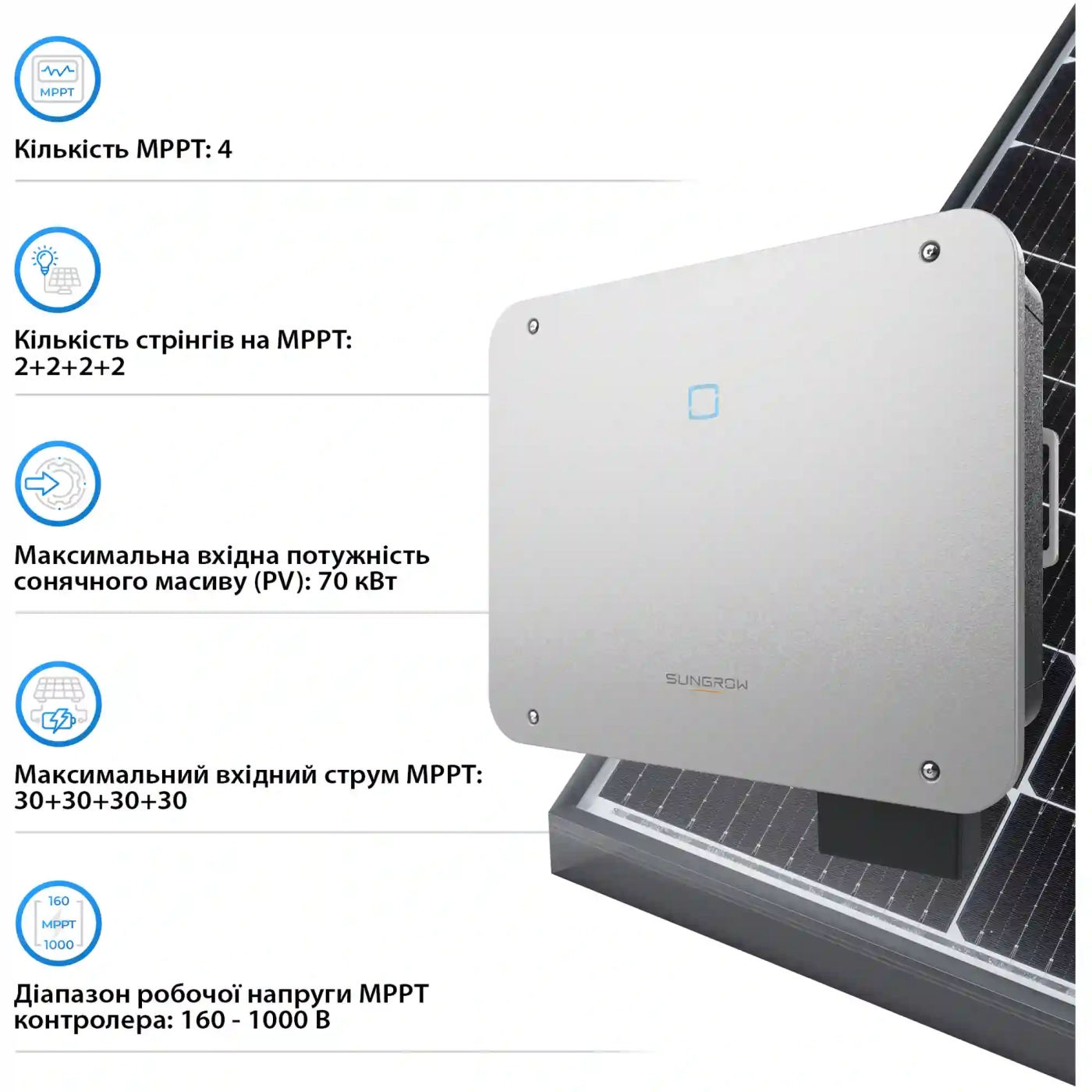 MPPT

Кількість MPPT: 4

Кількість стрінгів на MPPT: 2+2+2+2

Максимальна вхідна потужність сонячного масиву (PV): 70 кВт

Максимальний вхідний струм MPPT: 30+30+30+30

160
MPPT
1000

Діапазон робочої напруги MPPT контролера: 160 - 1000 В

SUNGROW